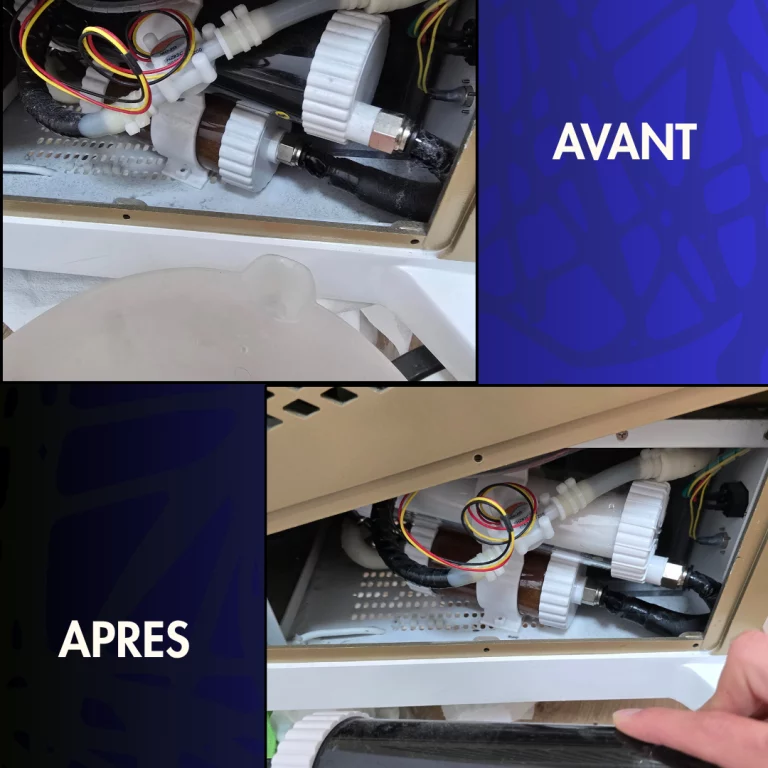 AVANT

APRES